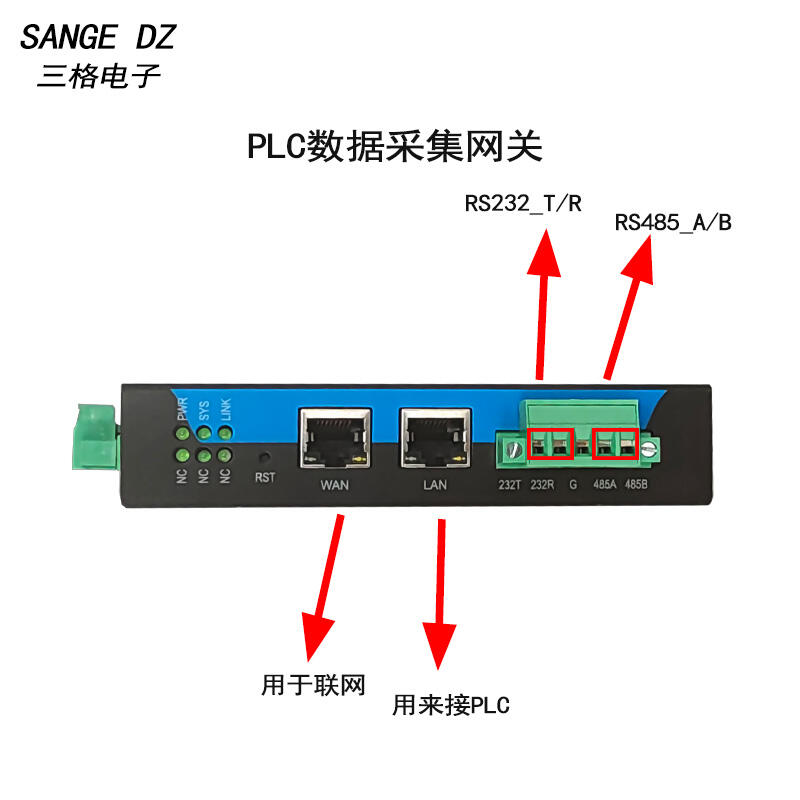 SANGE DZ
三格电子

PLC数据采集网关

RS232_T/R

RS485_A/B

PWR SYS LINK

NC NC NC

RST

WAN

LAN

232T 232R G 485A 485B

用于联网

用来接PLC